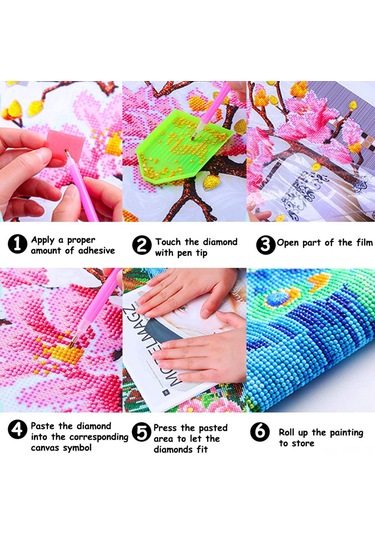 1 Apply a proper amount of adhesive

2 Touch the diamond with pen tip

3 Open part of the film

MODELMAGZ

4 Paste the diamond into the corresponding canvas symbol

5 Press the pasted area to let the diamonds fit

6 Roll up the painting to store