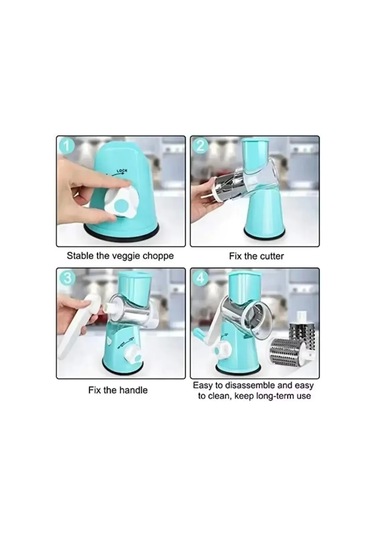 1

LOCK

Stable the veggie choppe

2

Fix the cutter

3

Fix the handle

4

Easy to disassemble and easy to clean, keep long-term use