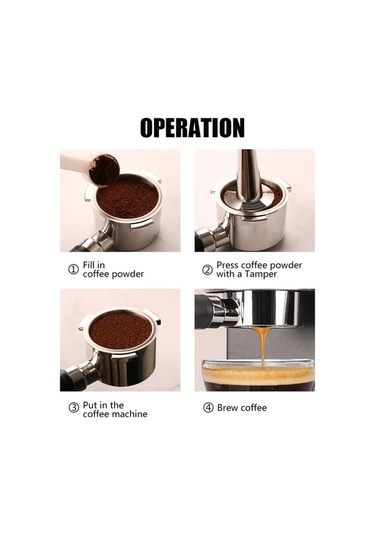 OPERATION

① Fill in coffee powder

② Press coffee powder with a Tamper

③ Put in the coffee machine

④ Brew coffee