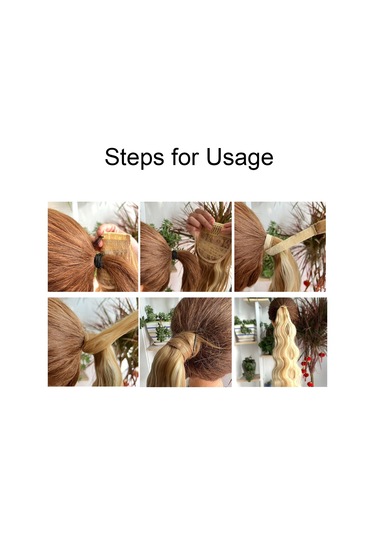 Steps for Usage