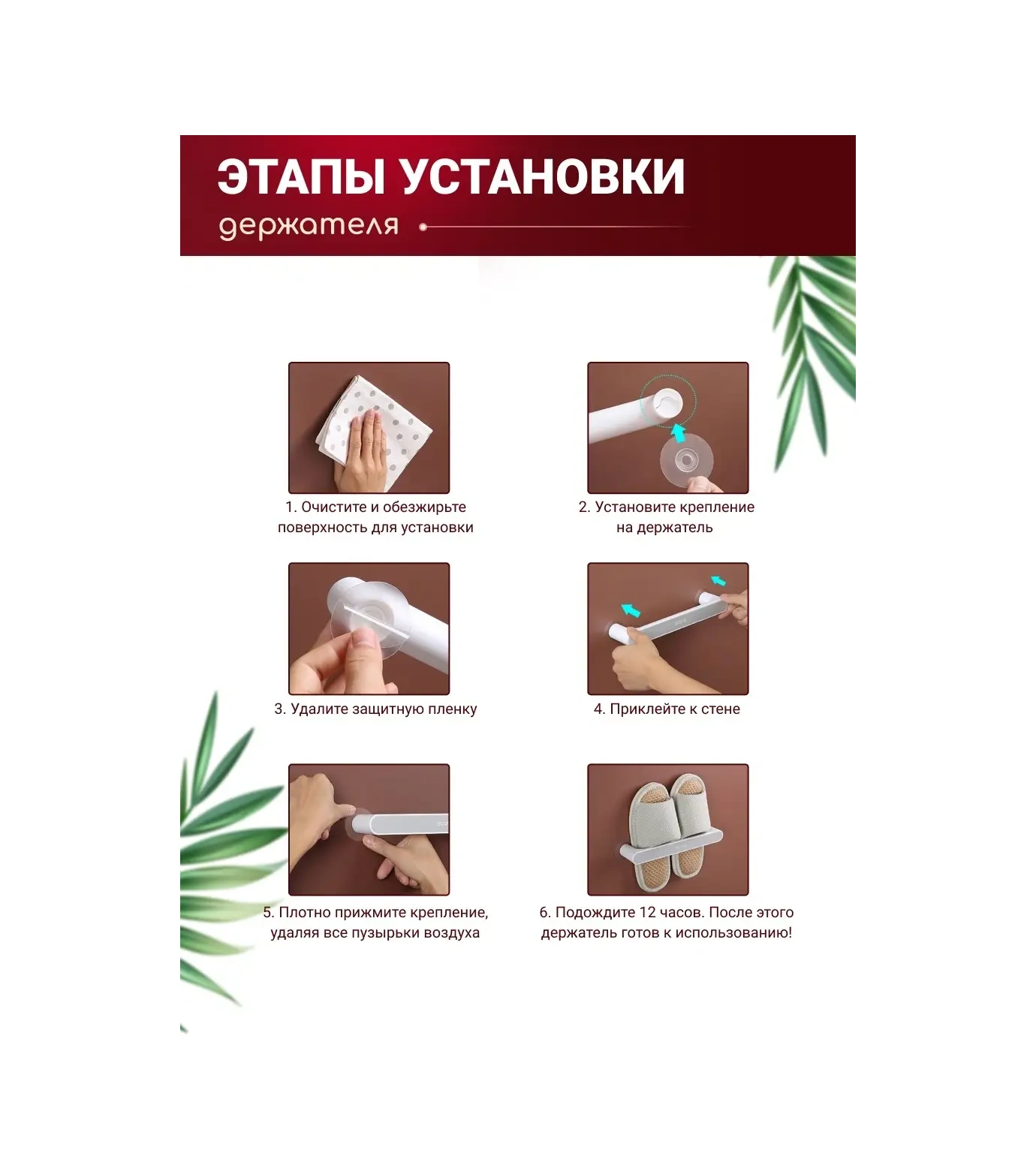 ЭТАПЫ УСТАНОВКИ
держателя

1. Очистите и обезжирьте поверхность для установки

2. Установите крепление на держатель

3. Удалите защитную пленку

4. Приклейте к стене

5. Плотно прижмите крепление, удаляя все пузырьки воздуха

6. Подождите 12 часов. После этого держатель готов к использованию!