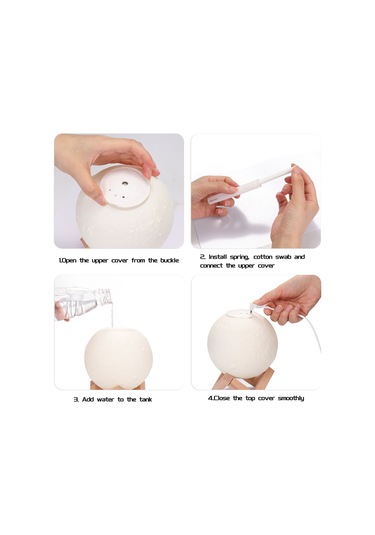 1.Open the upper cover from the buckle

2. Install spring, cotton swab and connect the upper cover

3. Add water to the tank

4.Close the top cover smoothly