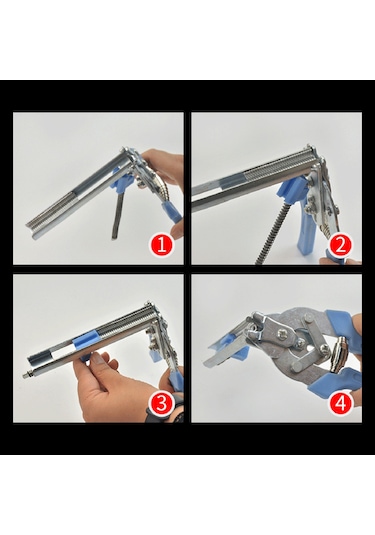 1

2

3

4