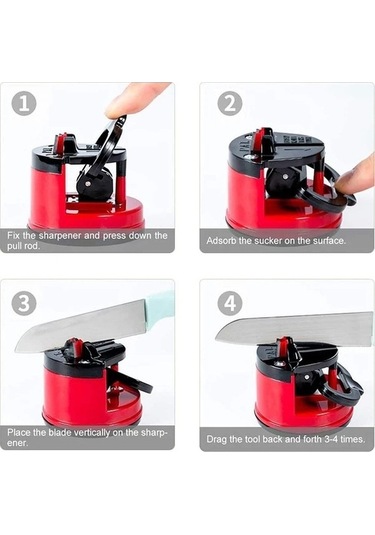 1

Fix the sharpener and press down the pull rod.

2

Adsorb the sucker on the surface.

3

Place the blade vertically on the sharpener.

4

Drag the tool back and forth 3-4 times.