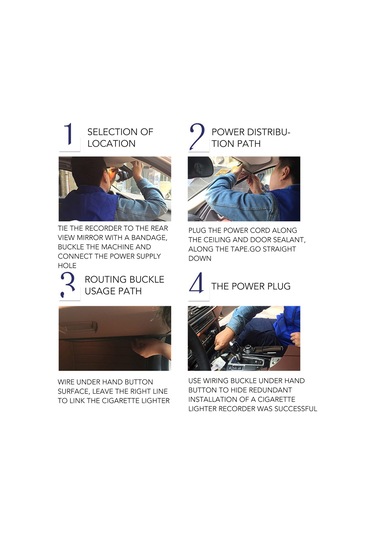 1 SELECTION OF LOCATION

TIE THE RECORDER TO THE REAR VIEW MIRROR WITH A BANDAGE, BUCKLE THE MACHINE AND CONNECT THE POWER SUPPLY HOLE

2 POWER DISTRIBUTION PATH

PLUG THE POWER CORD ALONG THE CEILING AND DOOR SEALANT, ALONG THE TAPE.GO STRAIGHT DOWN

3 ROUTING BUCKLE USAGE PATH

WIRE UNDER HAND BUTTON SURFACE, LEAVE THE RIGHT LINE TO LINK THE CIGARETTE LIGHTER

4 THE POWER PLUG

USE WIRING BUCKLE UNDER HAND BUTTON TO HIDE REDUNDANT INSTALLATION OF A CIGARETTE LIGHTER RECORDER WAS SUCCESSFUL