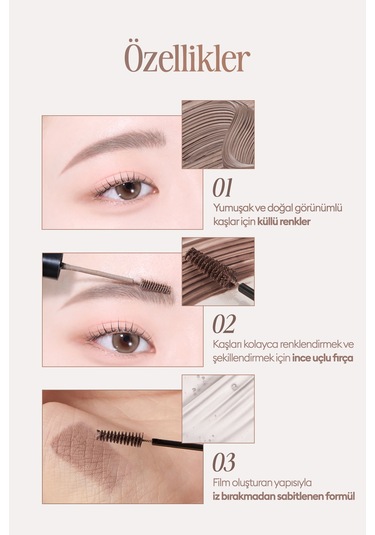 Özellikler

01
Yumuşak ve doğal görünümlü kaşlar için küllü renkler

02
Kaşları kolayca renklendirmek ve şekillendirmek için ince uçlu fırça

03
Film oluşturan yapısıyla iz bırakmadan sabitlenen formül