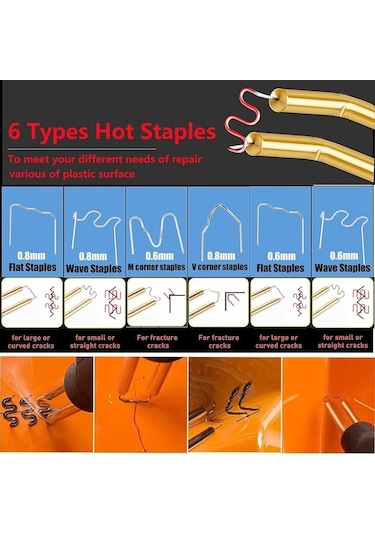 6 Types Hot Staples

To meet your different needs of repair various of plastic surface

0.8mm Flat Staples

0.8mm Wave Staples

0.6mm M corner staples

0.8mm V corner staples

0.6mm Flat Staples

0.6mm Wave Staples

for large or curved cracks

for small or straight cracks

For fracture cracks

For fracture cracks

for large or curved cracks

for small or straight cracks