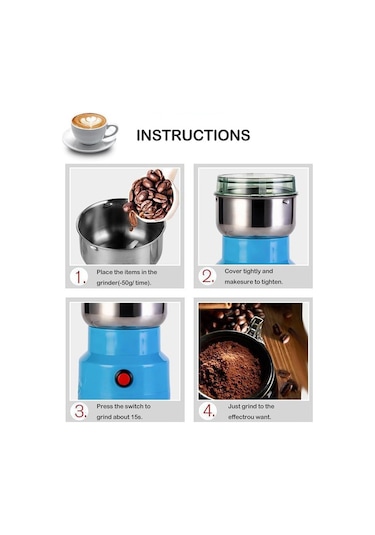 INSTRUCTIONS

1. Place the items in the grinder(-50g/ time).

2. Cover tightly and makesure to tighten.

3. Press the switch to grind about 15s.

4. Just grind to the effectrou want.