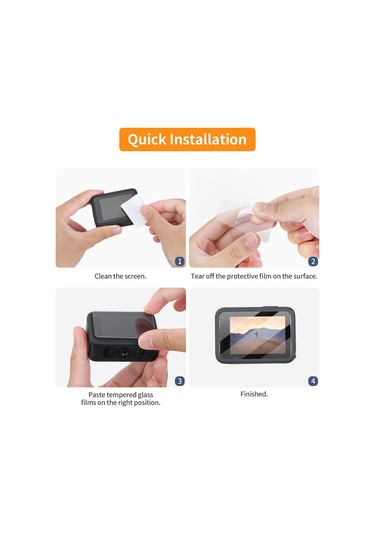 Quick Installation

1
Clean the screen.

2
Tear off the protective film on the surface.

3
Paste tempered glass films on the right position.

4
Finished.