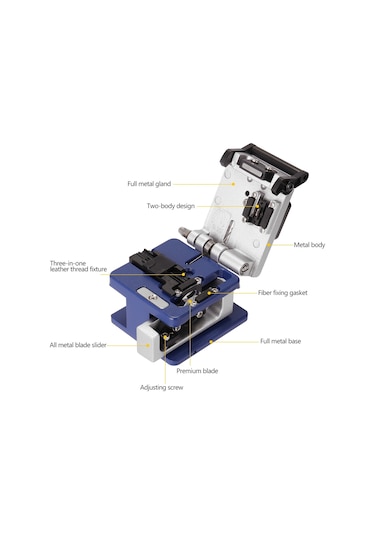 Full metal gland

Two-body design

Metal body

Three-in-one leather thread fixture

Fiber fixing gasket

All metal blade slider

Full metal base

Premium blade

Adjusting screw