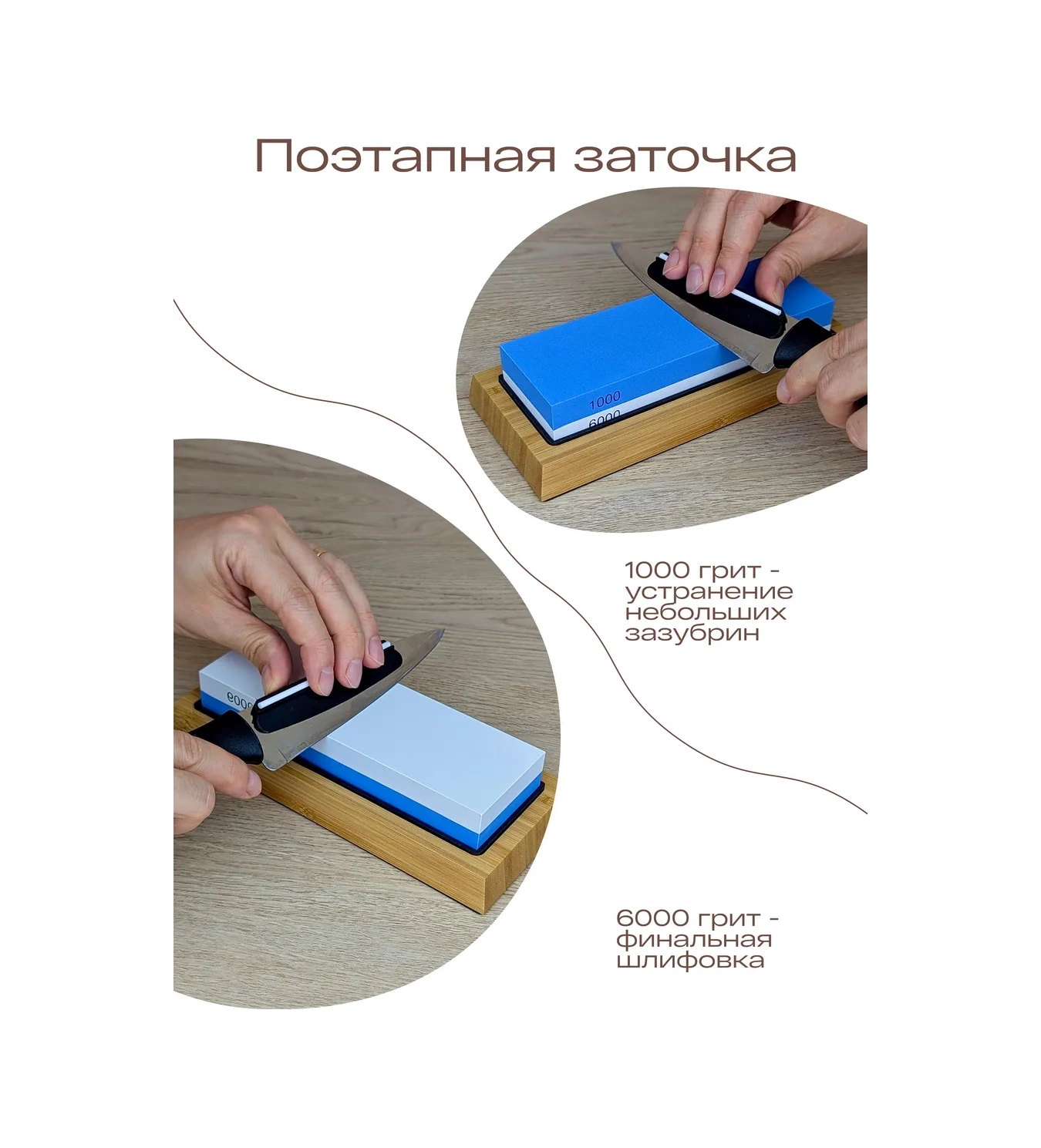 Поэтапная заточка

1000
6000

1000 грит - устранение небольших зазубрин

6000

6000 грит - финальная шлифовка