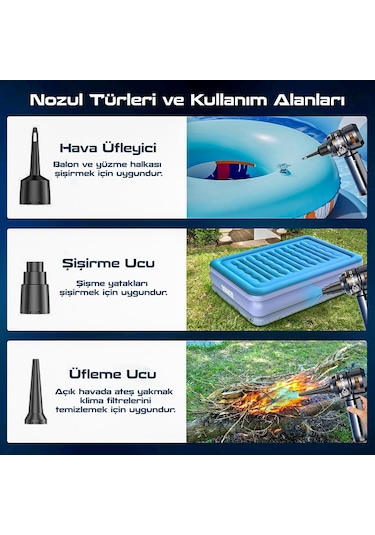 Nozul Türleri ve Kullanım Alanları

Hava Üfleyici

Balon ve yüzme halkası şişirmek için uygundur.

Şişirme Ucu

Şişme yatakları şişirmek için uygundur.

Üfleme Ucu

Açık havada ateş yakmak klima filtrelerini temizlemek için uygundur.