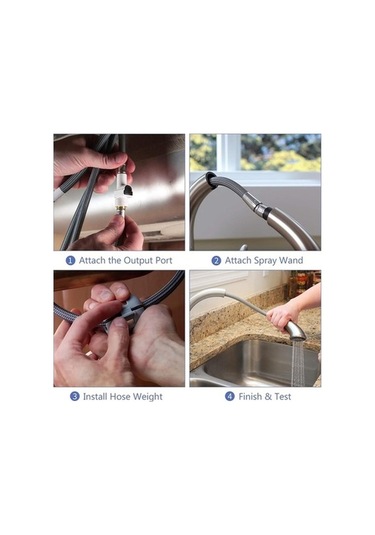 1 Attach the Output Port

2 Attach Spray Wand

3 Install Hose Weight

4 Finish & Test