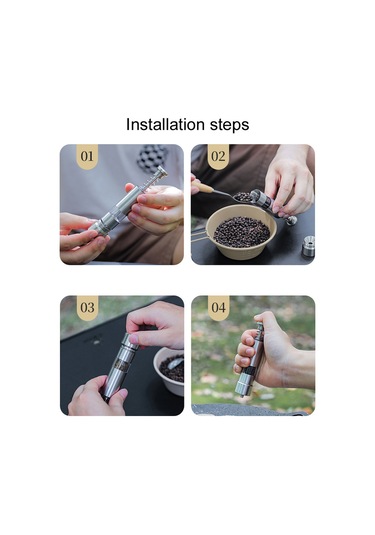 Installation steps

01

02

03

04