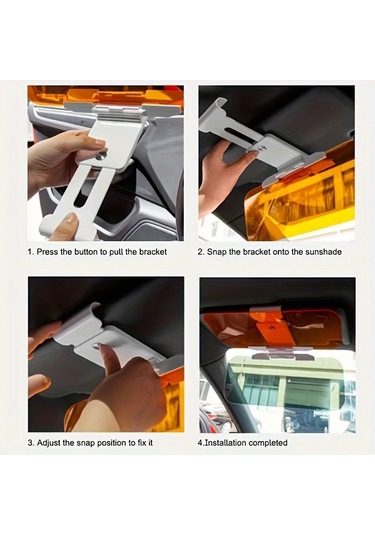 1. Press the button to pull the bracket

2. Snap the bracket onto the sunshade

3. Adjust the snap position to fix it

4.Installation completed