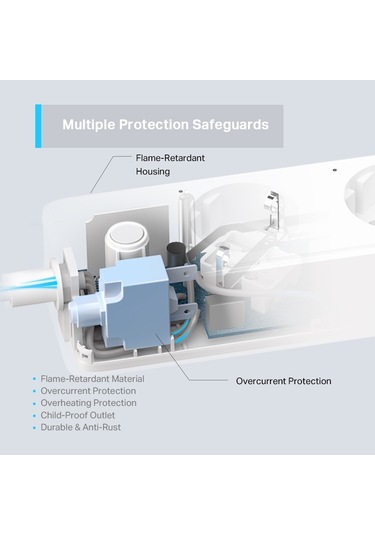 Multiple Protection Safeguards

Flame-Retardant Housing

Overcurrent Protection

• Flame-Retardant Material
• Overcurrent Protection
• Overheating Protection
• Child-Proof Outlet
• Durable & Anti-Rust