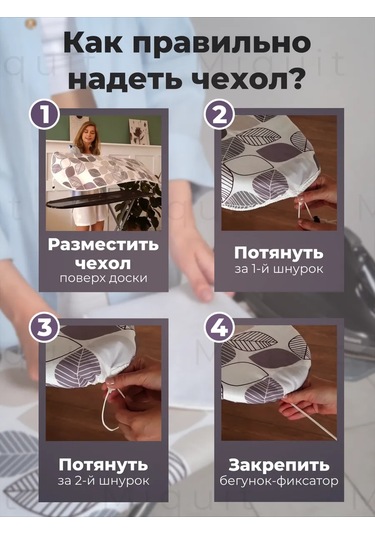 Как правильно надеть чехол?

1

Разместить чехол
поверх доски

2

Потянуть
за 1-й шнурок

3

Потянуть
за 2-й шнурок

4

Закрепить
бегунок-фиксатор