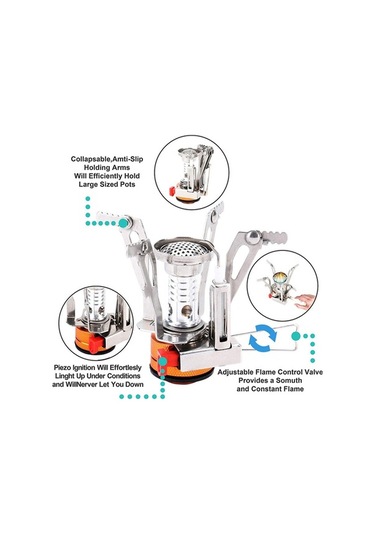 Collapsable,Amti-Slip Holding Arms Will Efficiently Hold Large Sized Pots

Piezo Ignition Will Effortlesly Linght Up Under Conditions and WillNerver Let You Down

Adjustable Flame Control Valve Provides a Somuth and Constant Flame