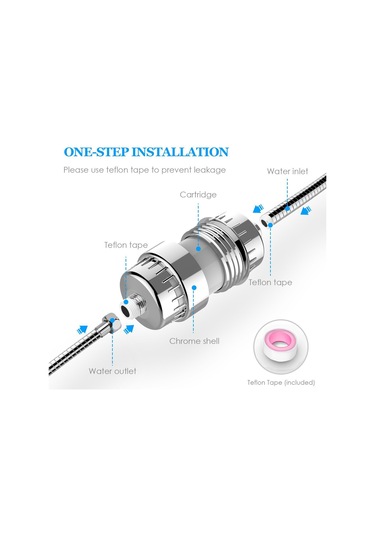 ONE-STEP INSTALLATION

Please use teflon tape to prevent leakage

Water inlet

Cartridge

Teflon tape

Teflon tape

Chrome shell

Water outlet

Teflon Tape (included)