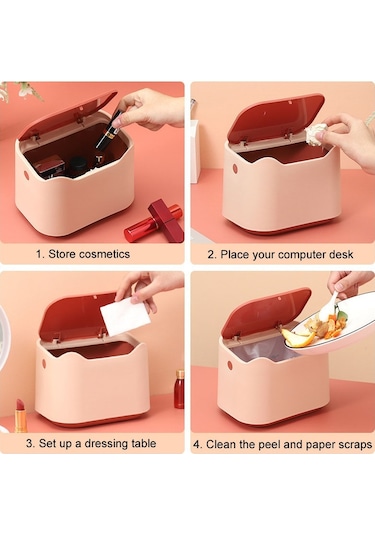 1. Store cosmetics

2. Place your computer desk

3. Set up a dressing table

4. Clean the peel and paper scraps