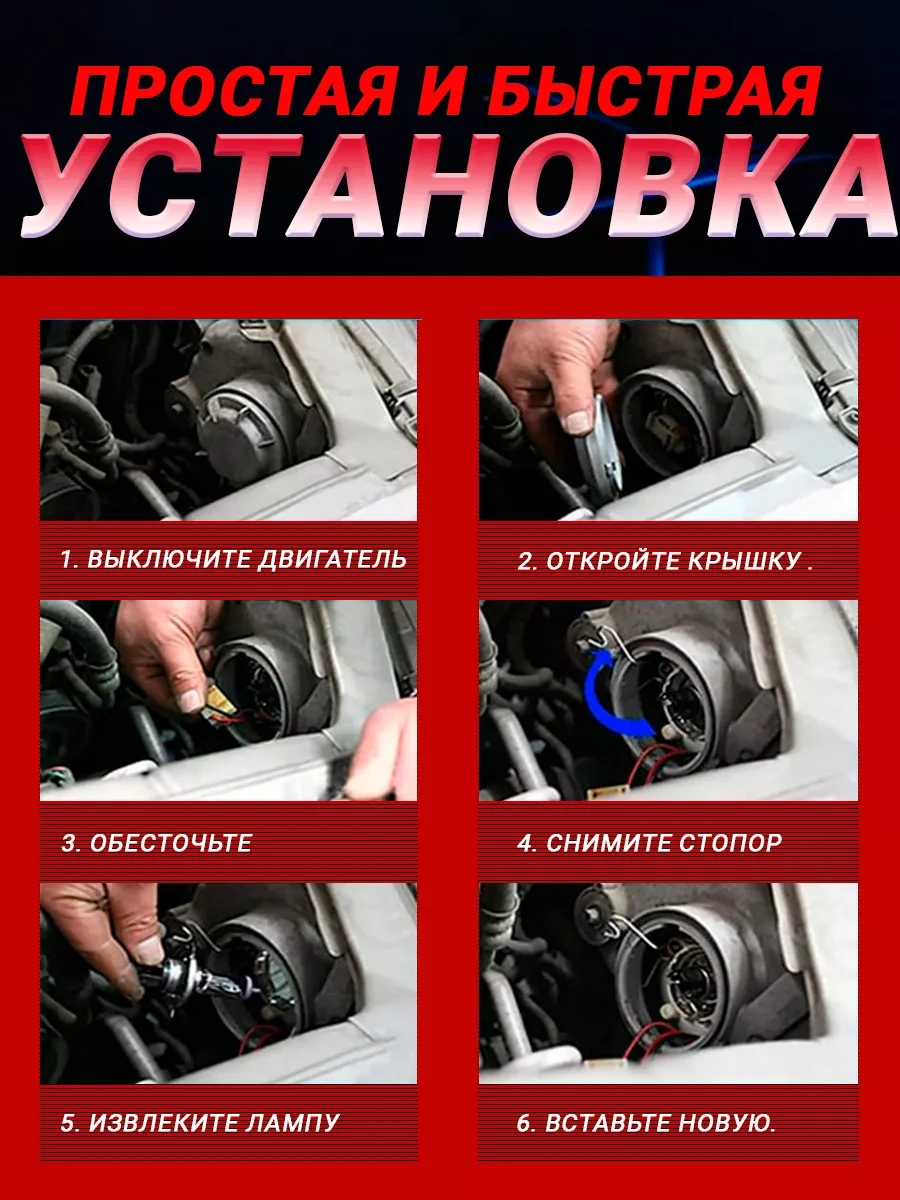 ПРОСТАЯ И БЫСТРАЯ
УСТАНОВКА

1. ВЫКЛЮЧИТЕ ДВИГАТЕЛЬ

2. ОТКРОЙТЕ КРЫШКУ .

3. ОБЕСТОЧЬТЕ

4. СНИМИТЕ СТОПОР

5. ИЗВЛЕКИТЕ ЛАМПУ

6. ВСТАВЬТЕ НОВУЮ.