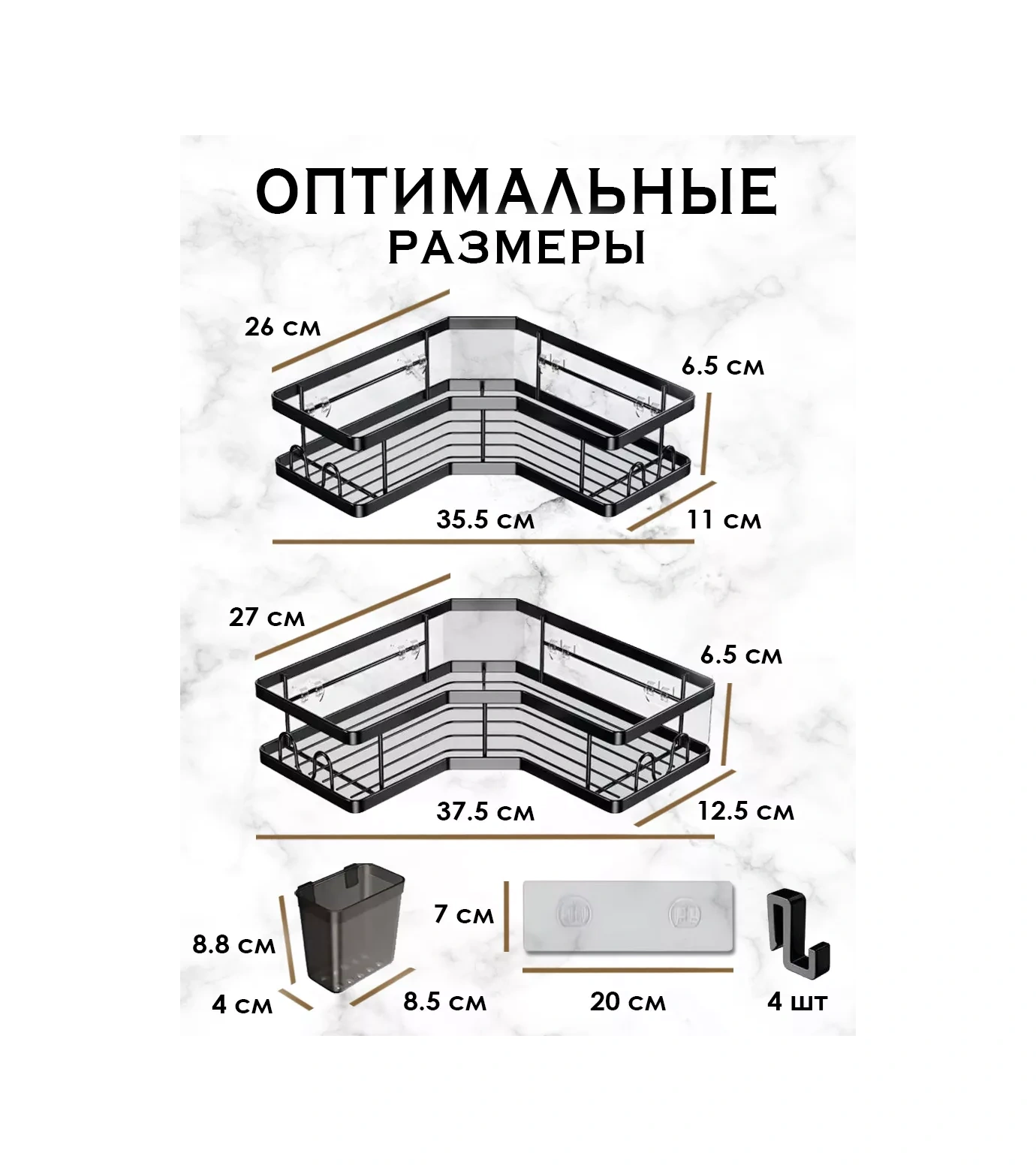 ОПТИМАЛЬНЫЕ
РАЗМЕРЫ

26 см
6.5 см
35.5 см
11 см

27 см
6.5 см
37.5 см
12.5 см

8.8 см
4 см
8.5 см
7 см
20 см
4 шт