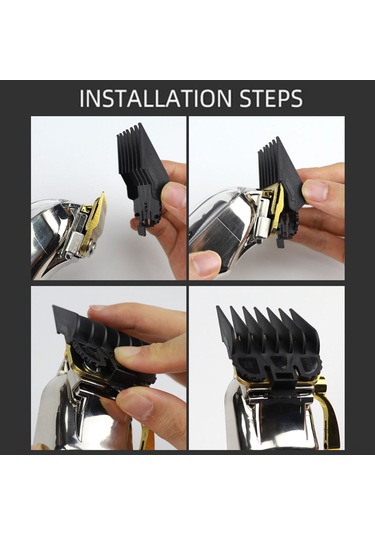 INSTALLATION STEPS