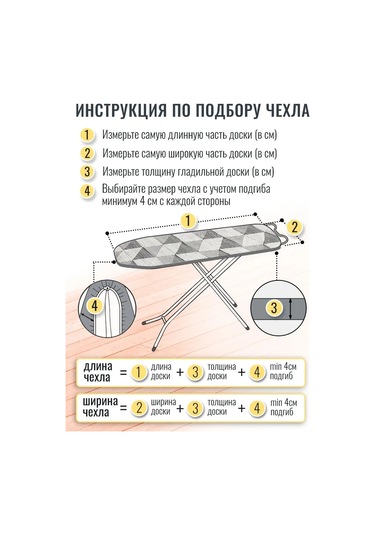 ИНСТРУКЦИЯ ПО ПОДБОРУ ЧЕХЛА

1 Измерьте самую длинную часть доски (в см)

2 Измерьте самую широкую часть доски (в см)

3 Измерьте толщину гладильной доски (в см)

4 Выбирайте размер чехла с учетом подгиба минимум 4 см с каждой стороны

1

2

4

3

длина чехла = 1 длина доски + 3 толщина доски + 4 min 4см подгиб

ширина чехла = 2 ширина доски + 3 толщина доски + 4 min 4см подгиб