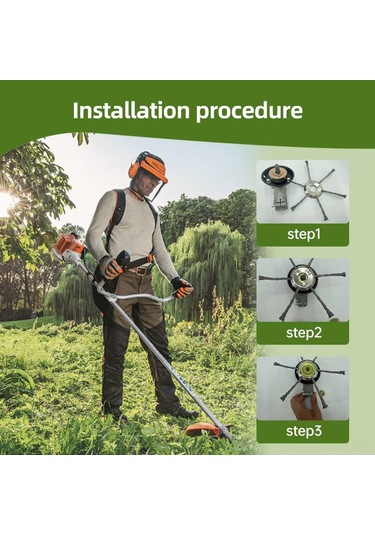 Installation procedure

step1

step2

step3