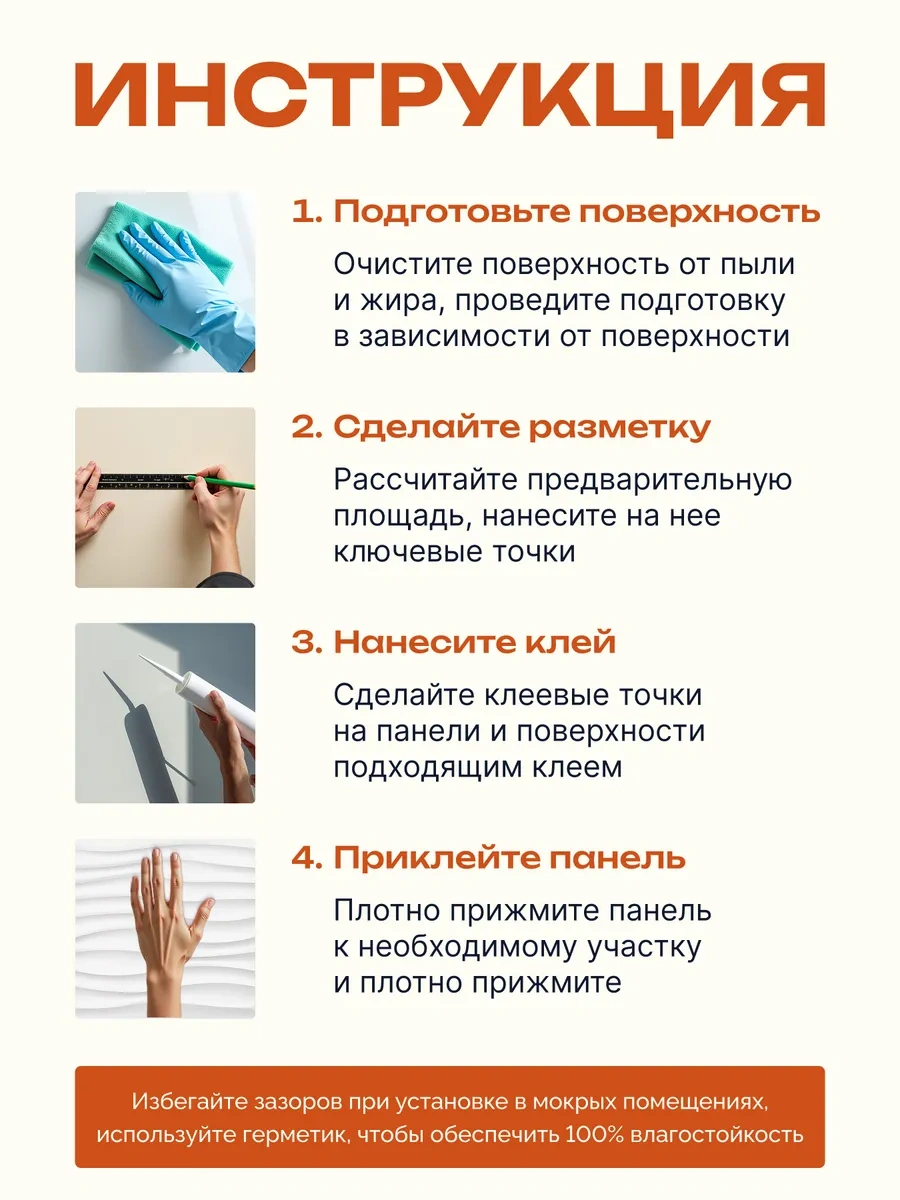 ИНСТРУКЦИЯ

1. Подготовьте поверхность

Очистите поверхность от пыли и жира, проведите подготовку в зависимости от поверхности

2. Сделайте разметку

Рассчитайте предварительную площадь, нанесите на нее ключевые точки

3. Нанесите клей

Сделайте клеевые точки на панели и поверхности подходящим клеем

4. Приклейте панель

Плотно прижмите панель к необходимому участку и плотно прижмите

Избегайте зазоров при установке в мокрых помещениях, используйте герметик, чтобы обеспечить 100% влагостойкость