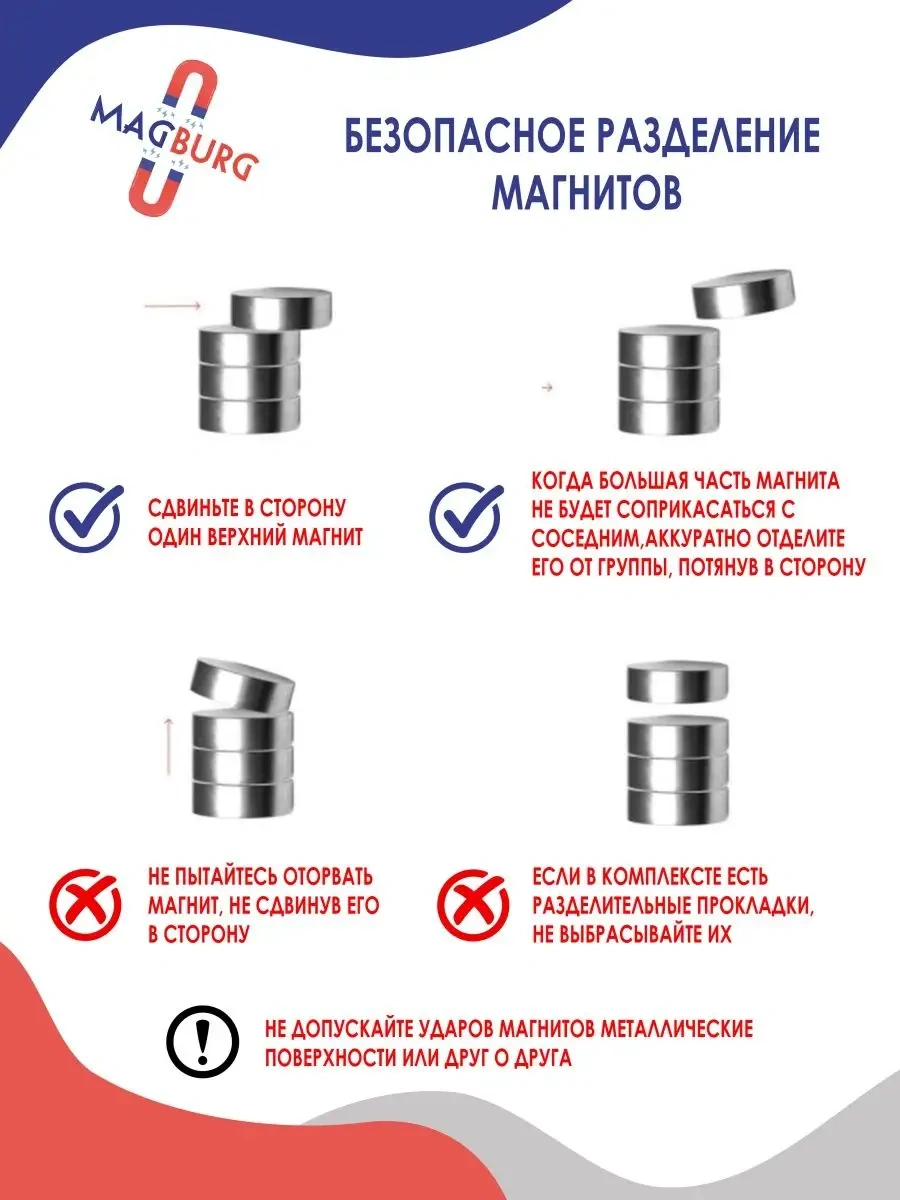 MAGBURG

БЕЗОПАСНОЕ РАЗДЕЛЕНИЕ МАГНИТОВ

СДВИНЬТЕ В СТОРОНУ ОДИН ВЕРХНИЙ МАГНИТ

КОГДА БОЛЬШАЯ ЧАСТЬ МАГНИТА НЕ БУДЕТ СОПРИКАСАТЬСЯ С СОСЕДНИМ,АККУРАТНО ОТДЕЛИТЕ ЕГО ОТ ГРУППЫ, ПОТЯНУВ В СТОРОНУ

НЕ ПЫТАЙТЕСЬ ОТОРВАТЬ МАГНИТ, НЕ СДВИНУВ ЕГО В СТОРОНУ

ЕСЛИ В КОМПЛЕКСТЕ ЕСТЬ РАЗДЕЛИТЕЛЬНЫЕ ПРОКЛАДКИ, НЕ ВЫБРАСЫВАЙТЕ ИХ

НЕ ДОПУСКАЙТЕ УДАРОВ МАГНИТОВ МЕТАЛЛИЧЕСКИЕ ПОВЕРХНОСТИ ИЛИ ДРУГ О ДРУГА