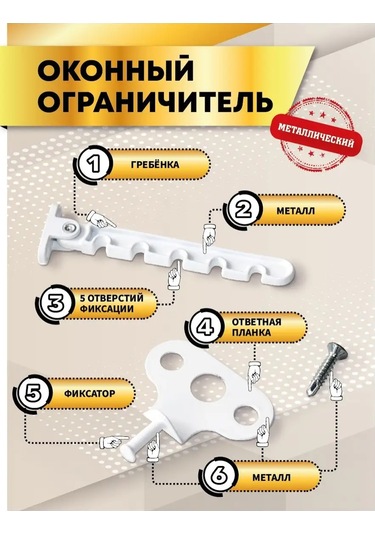 ОКОННЫЙ ОГРАНИЧИТЕЛЬ

МЕТАЛЛИЧЕСКИЙ

1 ГРЕБЁНКА

2 МЕТАЛЛ

3 5 ОТВЕРСТИЙ ФИКСАЦИИ

4 ОТВЕТНАЯ ПЛАНКА

5 ФИКСАТОР

6 МЕТАЛЛ