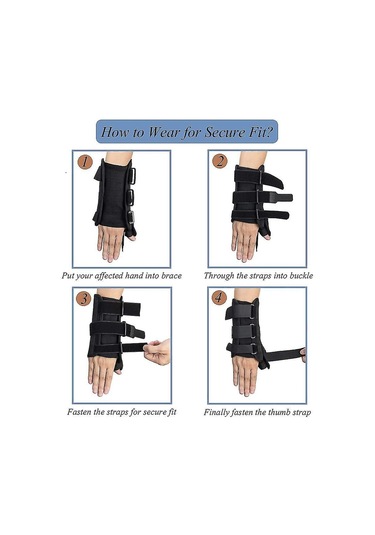 How to Wear for Secure Fit?

1

Put your affected hand into brace

2

Through the straps into buckle

3

Fasten the straps for secure fit

4

Finally fasten the thumb strap