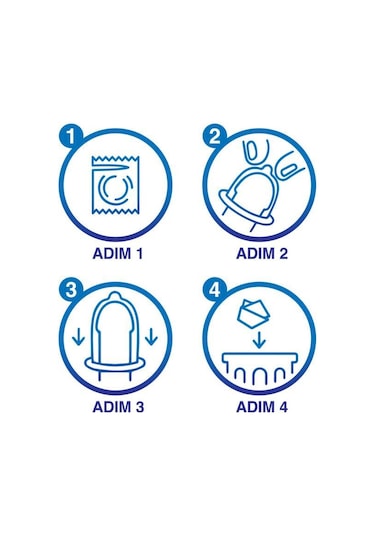 1
ADIM 1

2
ADIM 2

3
ADIM 3

4
ADIM 4