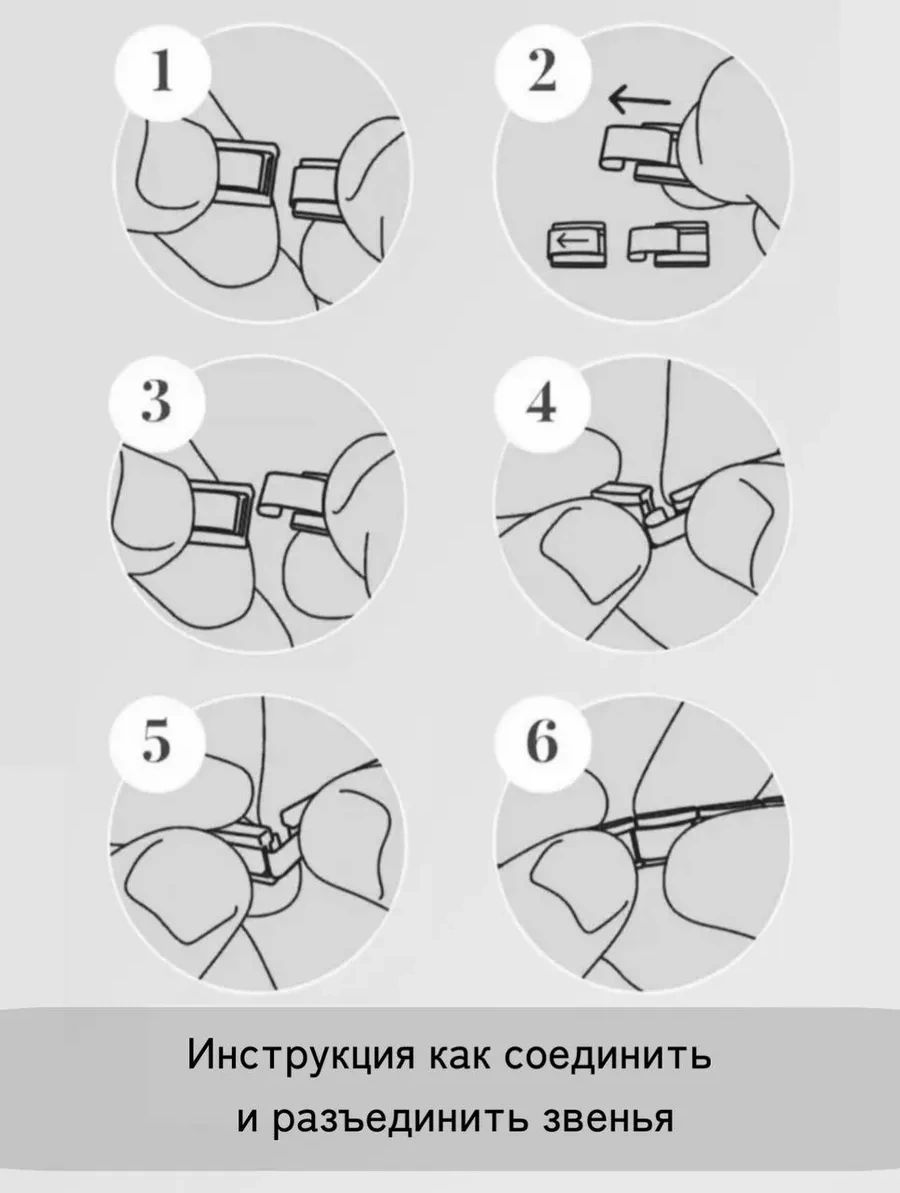 1

2

3

4

5

6

Инструкция как соединить и разъединить звенья