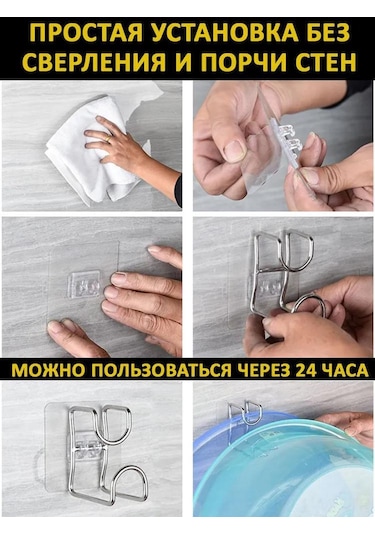 ПРОСТАЯ УСТАНОВКА БЕЗ СВЕРЛЕНИЯ И ПОРЧИ СТЕН

МОЖНО ПОЛЬЗОВАТЬСЯ ЧЕРЕЗ 24 ЧАСА