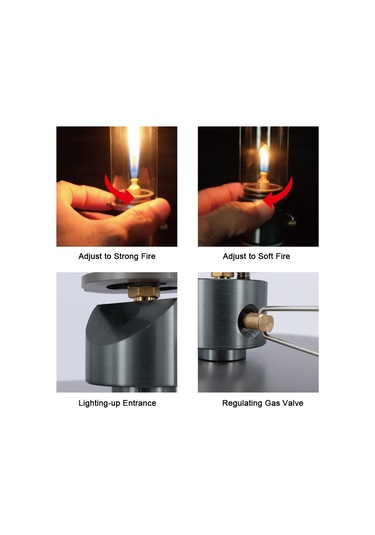 Adjust to Strong Fire

Adjust to Soft Fire

Lighting-up Entrance

Regulating Gas Valve