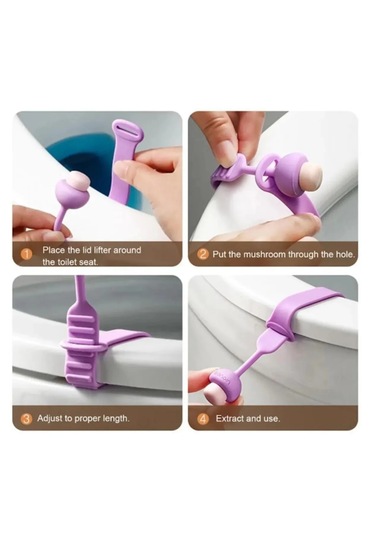 1 Place the lid lifter around the toilet seat.

2 Put the mushroom through the hole.

3 Adjust to proper length.

4 Extract and use.