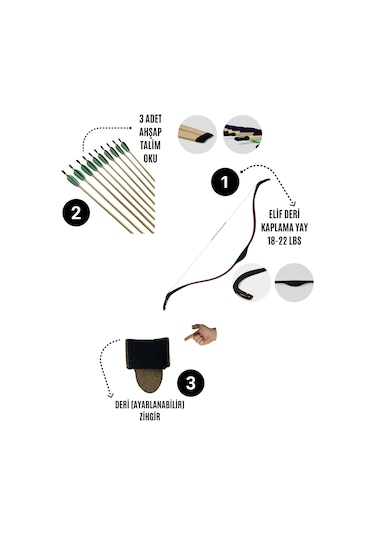 3 ADET
AHŞAP
TALİM
OKU

2

1

ELİF DERİ
KAPLAMA YAY
18-22 LBS

3

DERİ (AYARLANABİLİR)
ZİHGİR