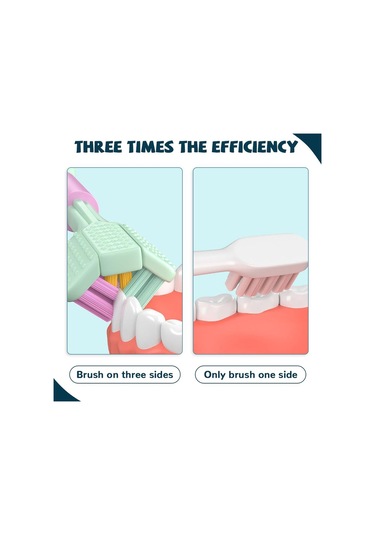 THREE TIMES THE EFFICIENCY

Brush on three sides

Only brush one side