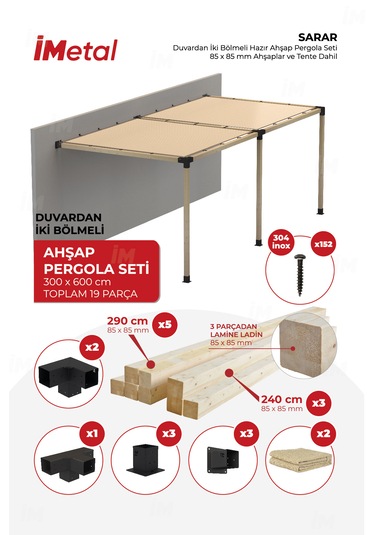 İMetal

SARAR
Duvardan İki Bölmeli Hazır Ahşap Pergola Seti
85 x 85 mm Ahşaplar ve Tente Dahil

DUVARDAN
İKİ BÖLMELİ

AHŞAP
PERGOLA SETİ
300 x 600 cm
TOPLAM 19 PARÇA

304 inox
x152

290 cm
85 x 85 mm
x5

3 PARÇADAN
LAMİNE LADİN
85 x 85 mm

x2

240 cm
85 x 85 mm
x3

x1
x3
x3
x2