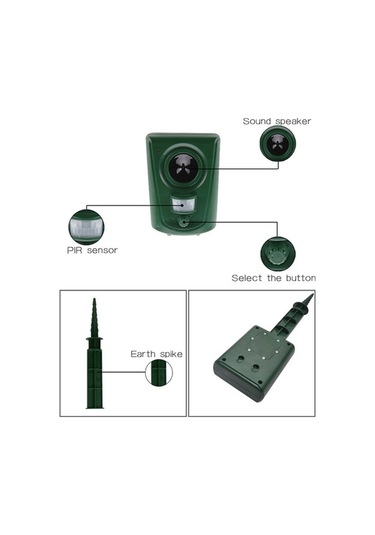 Sound speaker

PIR sensor

Select the button

Earth spike