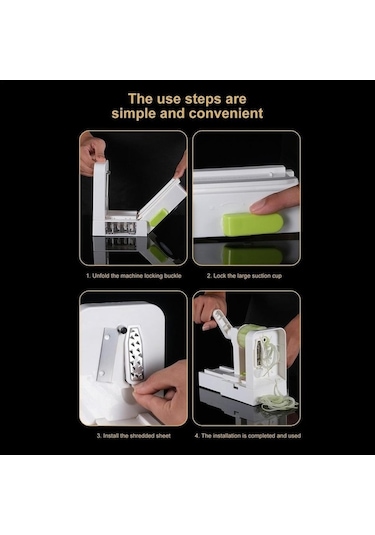 The use steps are simple and convenient

1. Unfold the machine locking buckle

2. Lock the large suction cup

3. Install the shredded sheet

4. The installation is completed and used