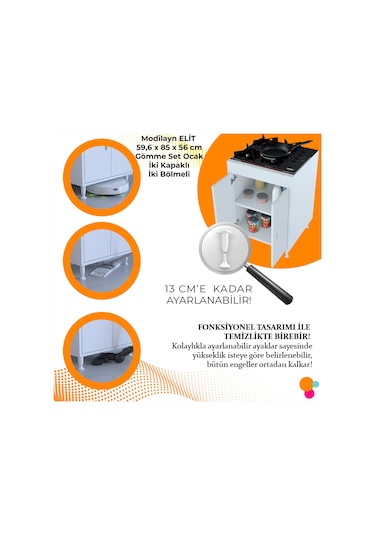 Modilayn ELİT
59,6 x 85 x 56 cm
Gömme Set Ocak
İki Kapaklı
İki Bölmeli

13 CM'E KADAR
AYARLANABİLİR!

FONKSİYONEL TASARIMI İLE
TEMİZLİKTE BİREBİR!
Kolaylıkla ayarlanabilir ayaklar sayesinde yükseklik isteye göre belirlenebilir, bütün engeller ortadan kalkar!