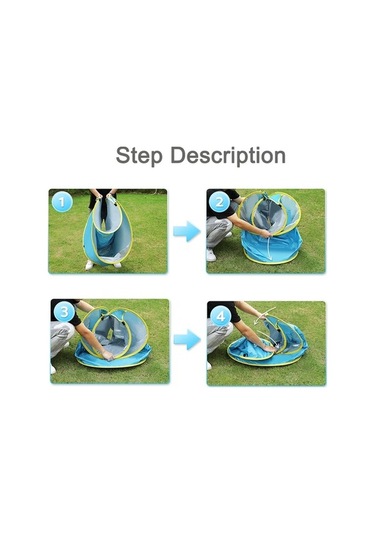 Step Description

1

2

3

4