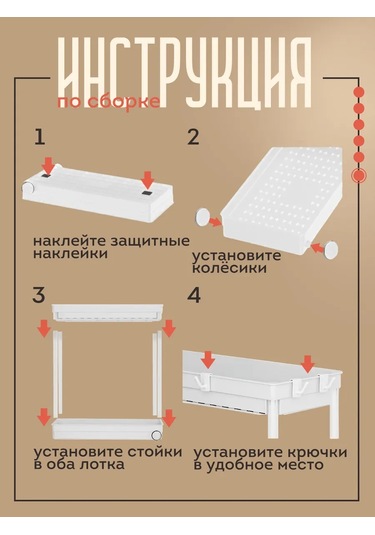 ИНСТРУКЦИЯ
по сборке

1

наклейте защитные наклейки

2

установите колёсики

3

установите стойки в оба лотка

4

установите крючки в удобное место