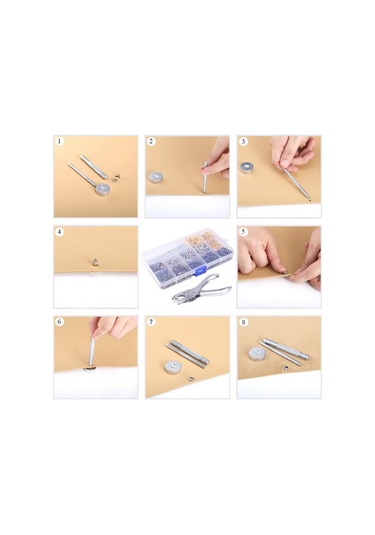 1

2

3

4

5

6

7

8