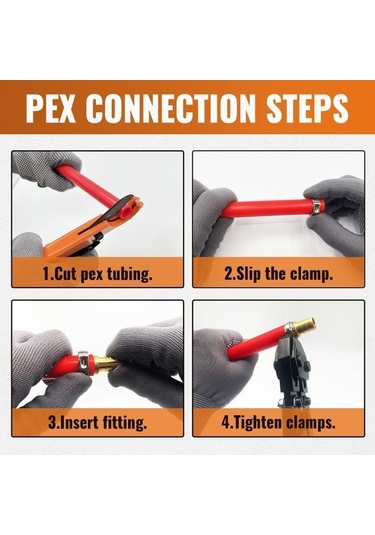 PEX CONNECTION STEPS

1.Cut pex tubing.

2.Slip the clamp.

3.Insert fitting.

4.Tighten clamps.