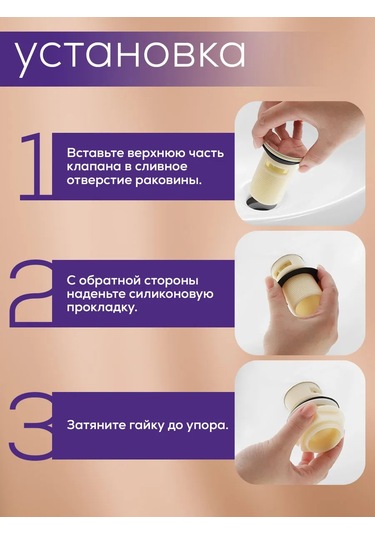 установка

1

Вставьте верхнюю часть клапана в сливное отверстие раковины.

2

С обратной стороны наденьте силиконовую прокладку.

3

Затяните гайку до упора.