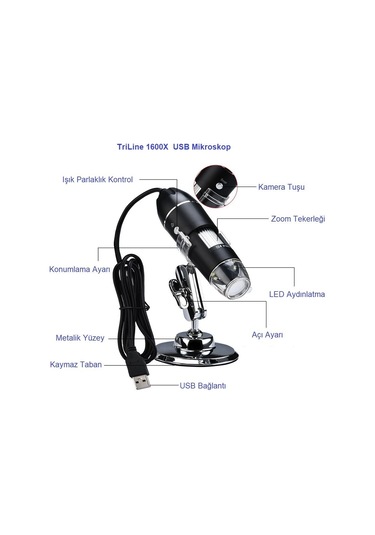 TriLine 1600X USB Mikroskop

Işık Parlaklık Kontrol

Kamera Tuşu

Zoom Tekerleği

Konumlama Ayarı

LED Aydınlatma

Açı Ayarı

Metalik Yüzey

Kaymaz Taban

USB Bağlantı